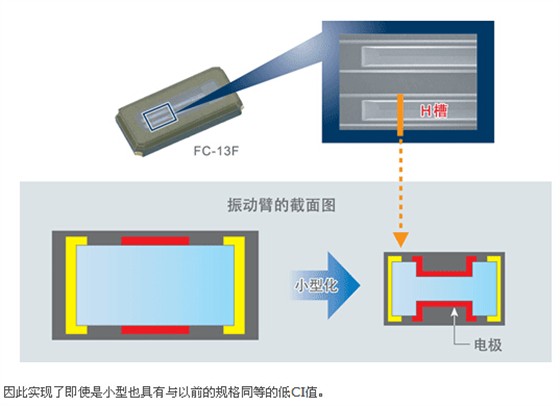 H槽

FC-13F

振动臂的截面图

小型化

电极

因此实现了即使是小型也具有与以前的规格同等的低CI值。